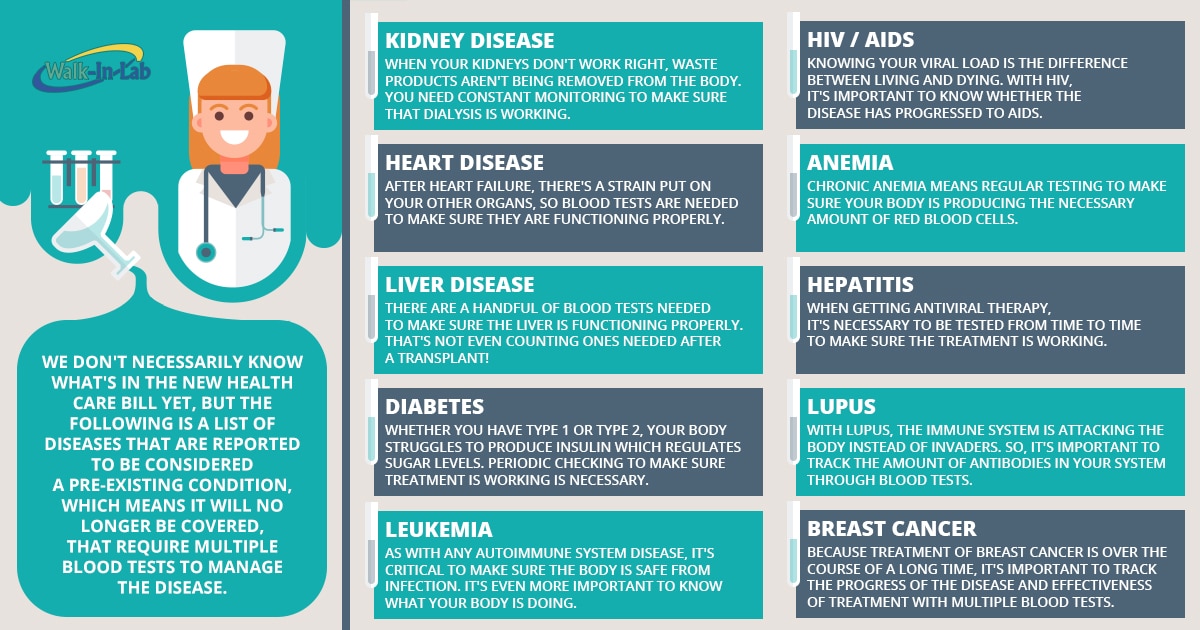 Walk-In-Lab

WE DON'T NECESSARILY KNOW WHAT'S IN THE NEW HEALTH CARE BILL YET, BUT THE FOLLOWING IS A LIST OF DISEASES THAT ARE REPORTED TO BE CONSIDERED A PRE-EXISTING CONDITION, WHICH MEANS IT WILL NO LONGER BE COVERED, THAT REQUIRE MULTIPLE BLOOD TESTS TO MANAGE THE DISEASE.

KIDNEY DISEASE
WHEN YOUR KIDNEYS DON'T WORK RIGHT, WASTE PRODUCTS AREN'T BEING REMOVED FROM THE BODY. YOU NEED CONSTANT MONITORING TO MAKE SURE THAT DIALYSIS IS WORKING.

HEART DISEASE
AFTER HEART FAILURE, THERE'S A STRAIN PUT ON YOUR OTHER ORGANS, SO BLOOD TESTS ARE NEEDED TO MAKE SURE THEY ARE FUNCTIONING PROPERLY.

LIVER DISEASE
THERE ARE A HANDFUL OF BLOOD TESTS NEEDED TO MAKE SURE THE LIVER IS FUNCTIONING PROPERLY. THAT'S NOT EVEN COUNTING ONES NEEDED AFTER A TRANSPLANT!

DIABETES
WHETHER YOU HAVE TYPE 1 OR TYPE 2, YOUR BODY STRUGGLES TO PRODUCE INSULIN WHICH REGULATES SUGAR LEVELS. PERIODIC CHECKING TO MAKE SURE TREATMENT IS WORKING IS NECESSARY.

LEUKEMIA
AS WITH ANY AUTOIMMUNE SYSTEM DISEASE, IT'S CRITICAL TO MAKE SURE THE BODY IS SAFE FROM INFECTION. IT'S EVEN MORE IMPORTANT TO KNOW WHAT YOUR BODY IS DOING.

HIV / AIDS
KNOWING YOUR VIRAL LOAD IS THE DIFFERENCE BETWEEN LIVING AND DYING. WITH HIV, IT'S IMPORTANT TO KNOW WHETHER THE DISEASE HAS PROGRESSED TO AIDS.

ANEMIA
CHRONIC ANEMIA MEANS REGULAR TESTING TO MAKE SURE YOUR BODY IS PRODUCING THE NECESSARY AMOUNT OF RED BLOOD CELLS.

HEPATITIS
WHEN GETTING ANTIVIRAL THERAPY, IT'S NECESSARY TO BE TESTED FROM TIME TO TIME TO MAKE SURE THE TREATMENT IS WORKING.

LUPUS
WITH LUPUS, THE IMMUNE SYSTEM IS ATTACKING THE BODY INSTEAD OF INVADERS. SO, IT'S IMPORTANT TO TRACK THE AMOUNT OF ANTIBODIES IN YOUR SYSTEM THROUGH BLOOD TESTS.

BREAST CANCER
BECAUSE TREATMENT OF BREAST CANCER IS OVER THE COURSE OF A LONG TIME, IT'S IMPORTANT TO TRACK THE PROGRESS OF THE DISEASE AND EFFECTIVENESS OF TREATMENT WITH MULTIPLE BLOOD TESTS.